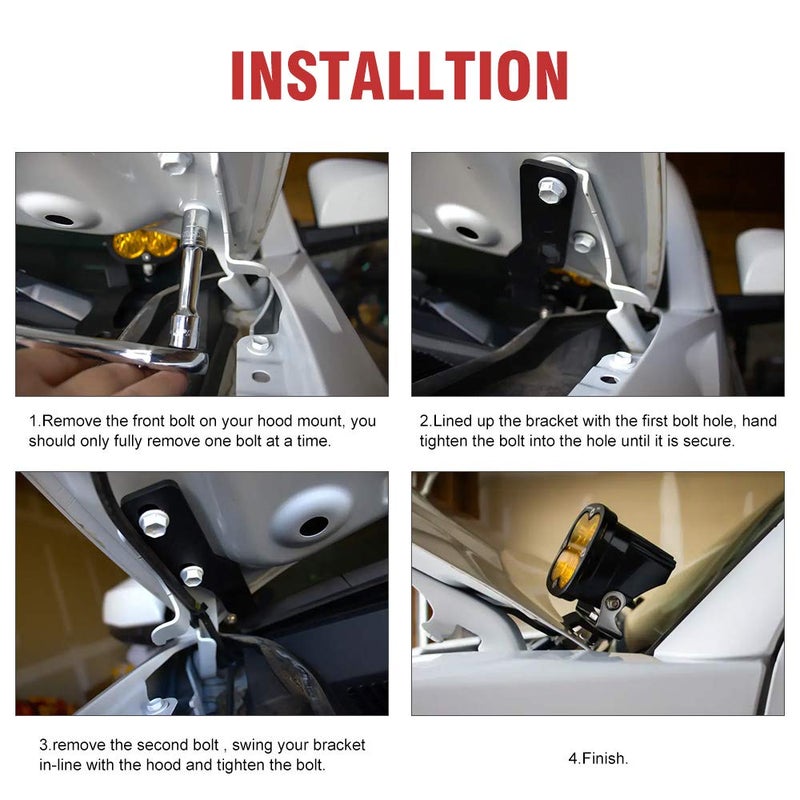 INSTALLTION

1.Remove the front bolt on your hood mount, you should only fully remove one bolt at a time.

2.Lined up the bracket with the first bolt hole, hand tighten the bolt into the hole until it is secure.

3.remove the second bolt , swing your bracket in-line with the hood and tighten the bolt.

4.Finish.